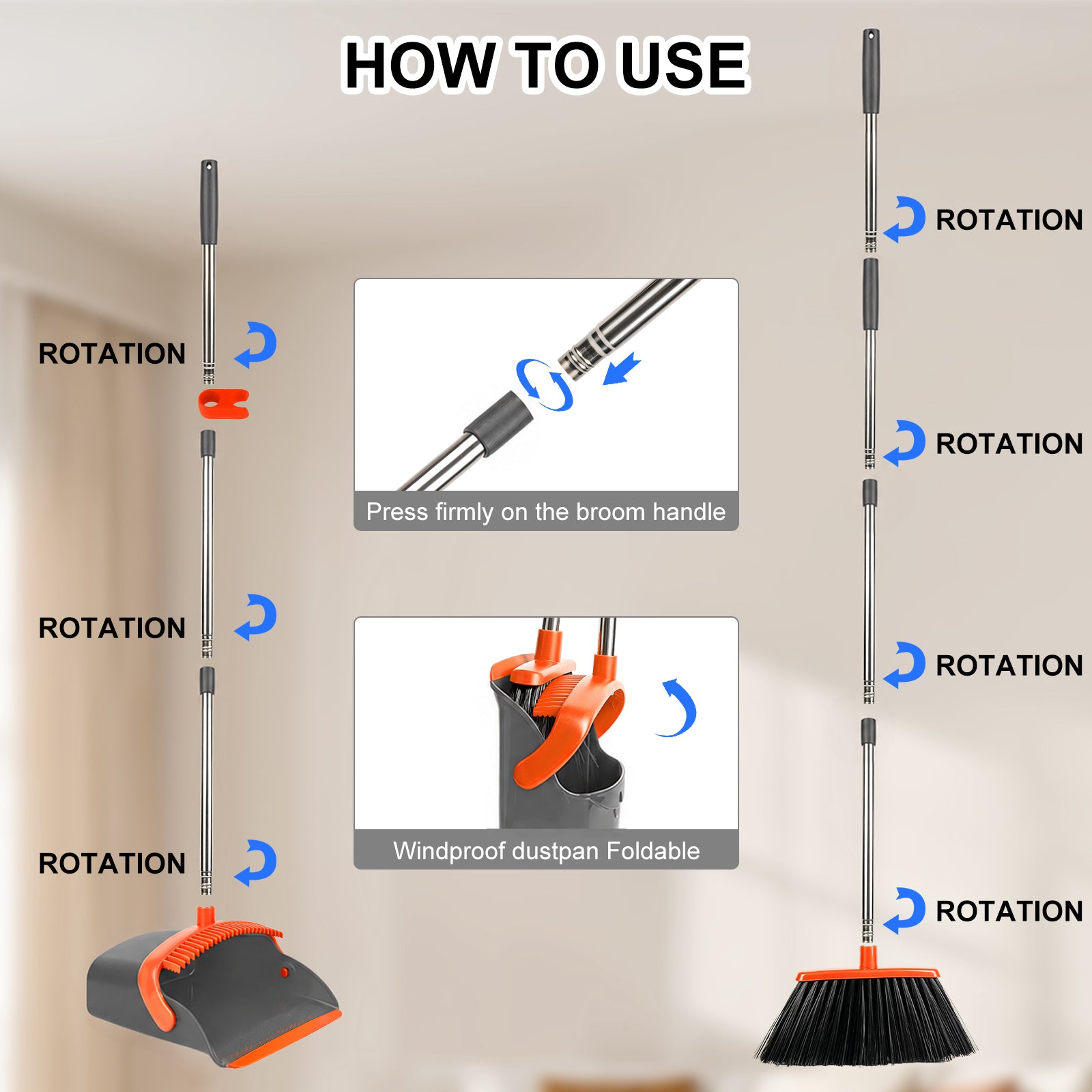 HOW TO USE

ROTATION

ROTATION

ROTATION

Press firmly on the broom handle

Windproof dustpan Foldable

ROTATION

ROTATION

ROTATION

ROTATION