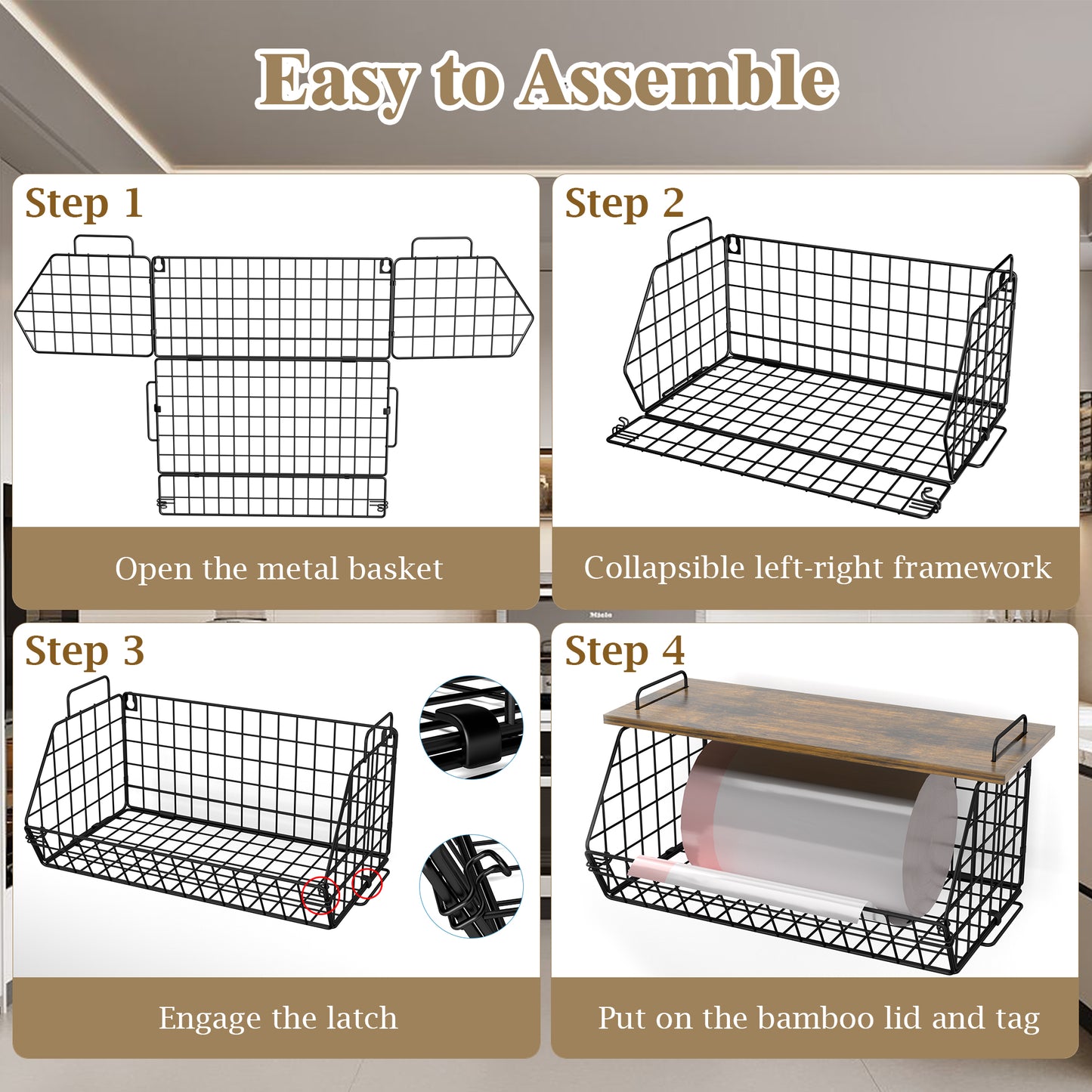 Easy to Assemble

Step 1

Open the metal basket

Step 2

Collapsible left-right framework

Step 3

Engage the latch

Step 4

Put on the bamboo lid and tag