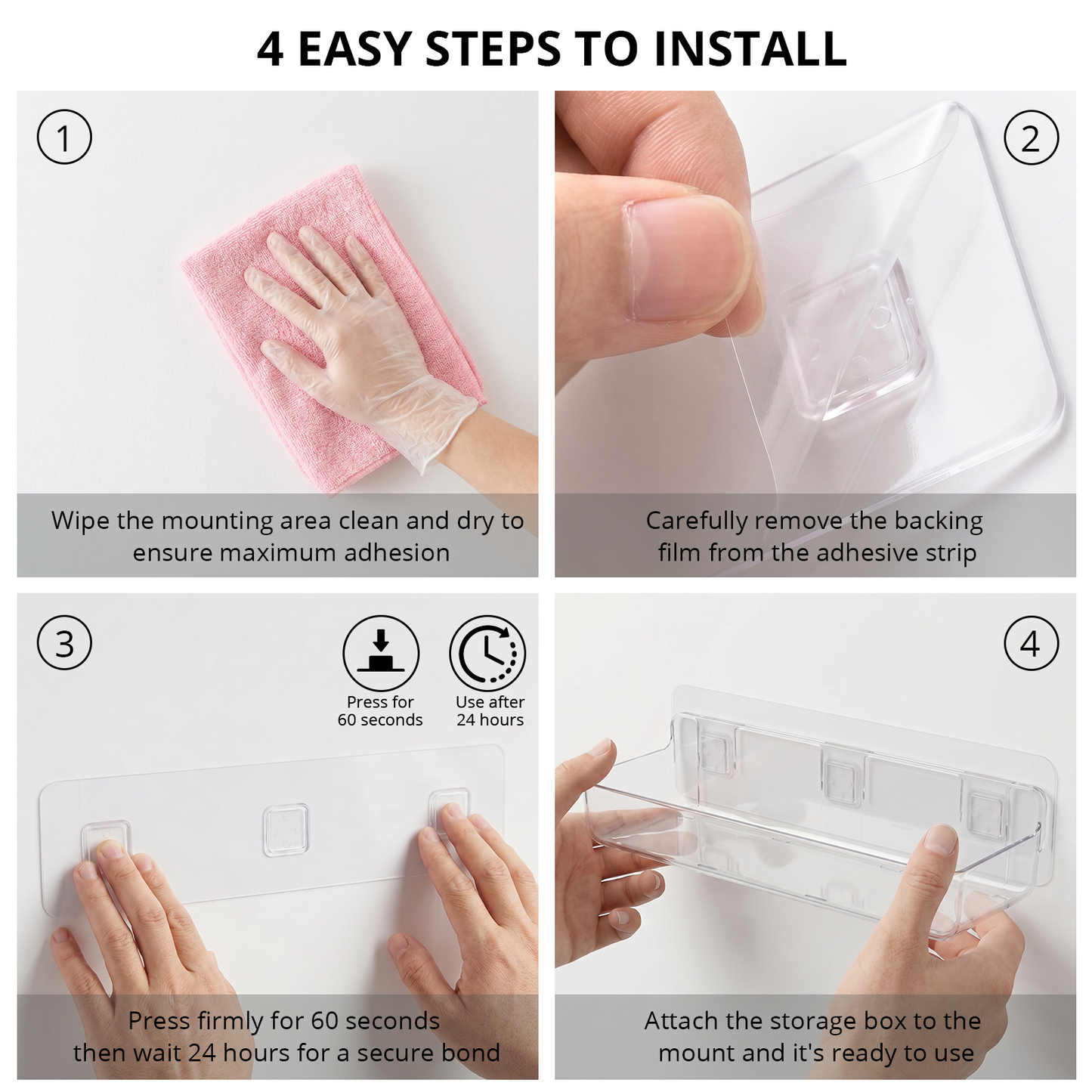 4 EASY STEPS TO INSTALL

1

Wipe the mounting area clean and dry to ensure maximum adhesion

2

Carefully remove the backing film from the adhesive strip

3

Press for 60 seconds

Use after 24 hours

Press firmly for 60 seconds then wait 24 hours for a secure bond

4

Attach the storage box to the mount and it's ready to use